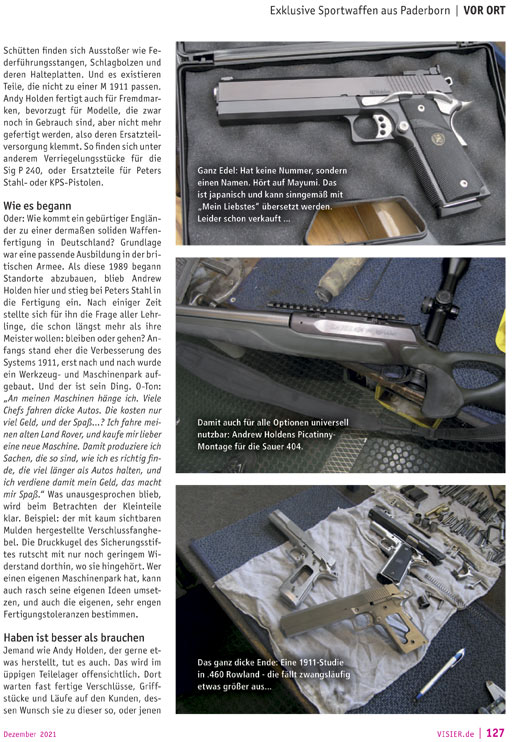 Exklusive Sportwaffen aus Paderborn | VOR ORT

Schütten finden sich Ausstoßer wie Federführungsstangen, Schlagbolzen und deren Halteplatten. Und es existieren Teile, die nicht zu einer M 1911 passen. Andy Holden fertigt auch für Fremdmarken, bevorzugt für Modelle, die zwar noch in Gebrauch sind, aber nicht mehr gefertigt werden, also deren Ersatzteilversorgung klemmt. So finden sich unter anderem Verriegelungsstücke für die Sig P 240, oder Ersatzteile für Peters Stahl- oder KPS-Pistolen.

Wie es begann
Oder: Wie kommt ein gebürtiger Engländer zu einer dermaßen soliden Waffenfertigung in Deutschland? Grundlage war eine passende Ausbildung in der britischen Armee. Als diese 1989 begann Standorte abzubauen, blieb Andrew Holden hier und stieg bei Peters Stahl in die Fertigung ein. Nach einiger Zeit stellte sich für ihn die Frage aller Lehrlinge, die schon längst mehr als ihre Meister wollen: bleiben oder gehen? Anfangs stand eher die Verbesserung des Systems 1911, erst nach und nach wurde ein Werkzeug- und Maschinenpark aufgebaut. Und der ist sein Ding. O-Ton: „An meinen Maschinen hänge ich. Viele Chefs fahren dicke Autos. Die kosten nur viel Geld, und der Spaß...? Ich fahre meinen alten Land Rover, und kaufe mir lieber eine neue Maschine. Damit produziere ich Sachen, die so sind, wie ich es richtig finde, die viel länger als Autos halten, und ich verdiene damit mein Geld, das macht mir Spaß." Was unausgesprochen blieb, wird beim Betrachten der Kleinteile klar. Beispiel: der mit kaum sichtbaren Mulden hergestellte Verschlussfanghebel. Die Druckkugel des Sicherungsstiftes rutscht mit nur noch geringem Widerstand dorthin, wo sie hingehört. Wer einen eigenen Maschinenpark hat, kann auch rasch seine eigenen Ideen umsetzen, und auch die eigenen, sehr engen Fertigungstoleranzen bestimmen.

Haben ist besser als brauchen
Jemand wie Andy Holden, der gerne etwas herstellt, tut es auch. Das wird im üppigen Teilelager offensichtlich. Dort warten fast fertige Verschlüsse, Griffstücke und Läufe auf den Kunden, dessen Wunsch sie zu dieser so, oder jenen

Ganz Edel: Hat keine Nummer, sondern einen Namen. Hört auf Mayumi. Das ist japanisch und kann sinngemäß mit „Mein Liebstes" übersetzt werden. Leider schon verkauft ...

Damit auch für alle Optionen universell nutzbar: Andrew Holdens Picatinny-Montage für die Sauer 404.

Das ganz dicke Ende: Eine 1911-Studie in .460 Rowland - die fällt zwangsläufig etwas größer aus...

Dezember 2021 VISIER.de | 127